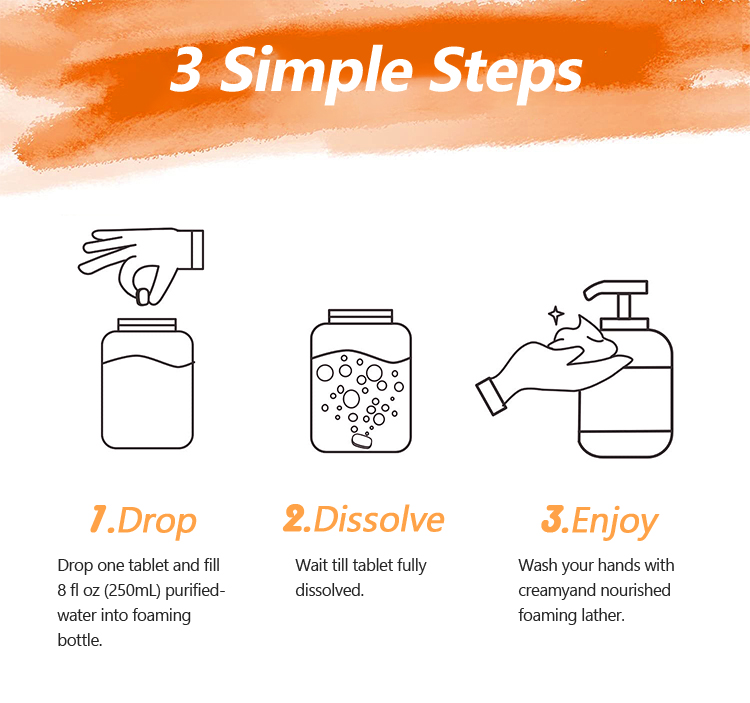 3 Simple Steps

1.Drop

Drop one tablet and fill 8 fl oz (250mL) purified-water into foaming bottle.

2.Dissolve

Wait till tablet fully dissolved.

3.Enjoy

Wash your hands with creamyand nourished foaming lather.